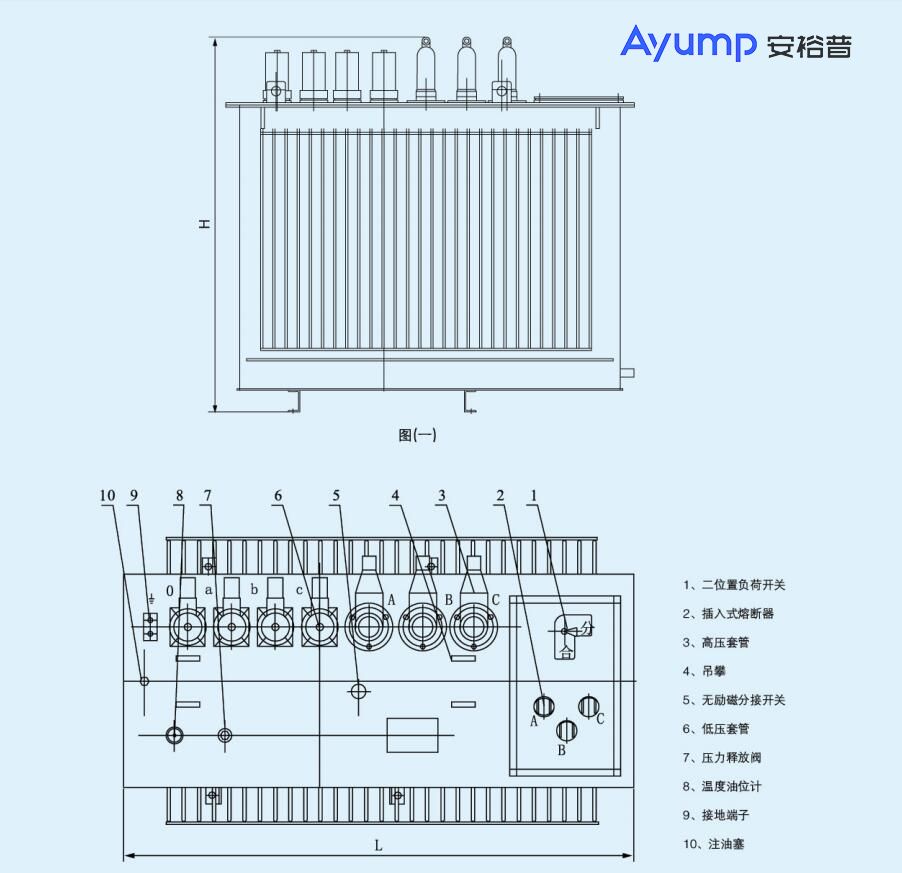 Ayump 安裕普

H

图(一)

10 9 8 7 6 5 4 3 2 1

0 a b c A B C

分
合

A C
B

L

1、二位置负荷开关
2、插入式熔断器
3、高压套管
4、吊攀
5、无励磁分接开关
6、低压套管
7、压力释放阀
8、温度油位计
9、接地端子
10、注油塞